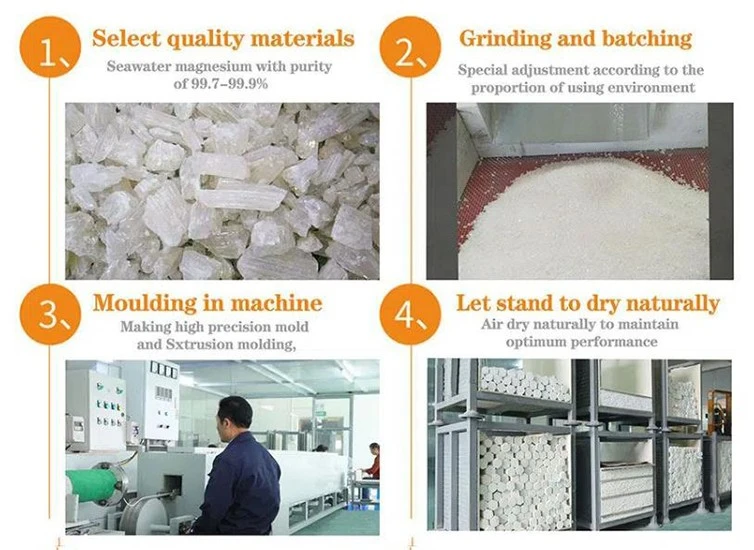 1、 Select quality materials
Seawater magnesium with purity of 99.7–99.9%

2、 Grinding and batching
Special adjustment according to the proportion of using environment

3、 Moulding in machine
Making high precision mold and Sxtrusion molding,

4、 Let stand to dry naturally
Air dry naturally to maintain optimum performance